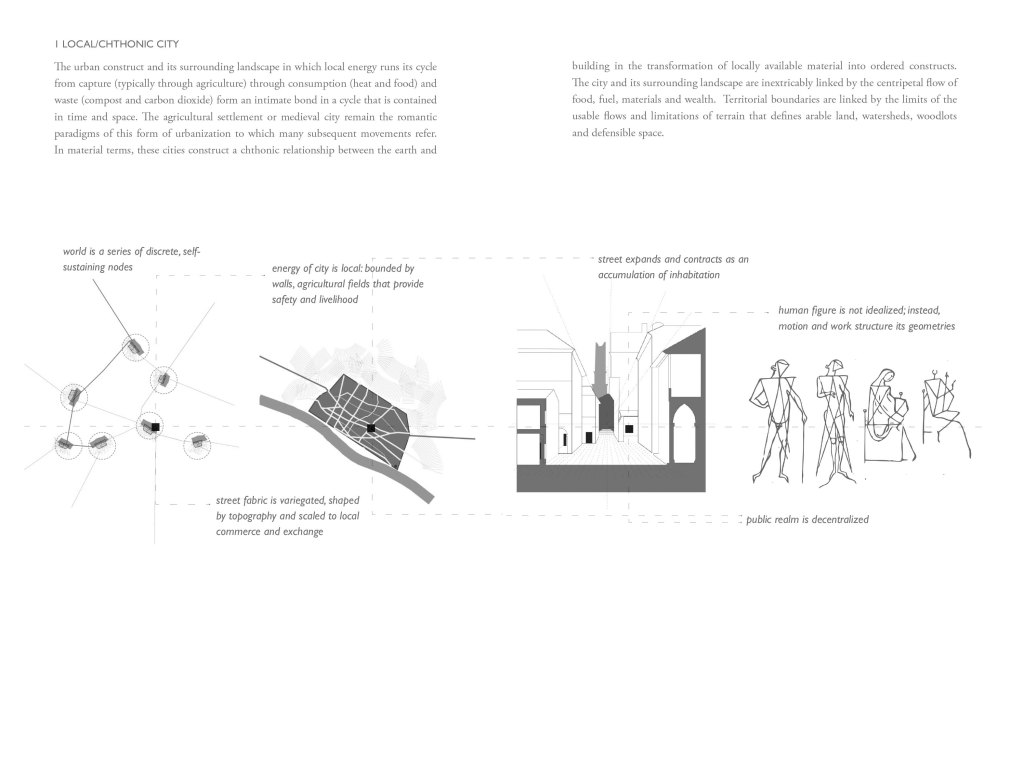 1 LOCAL/CHTHONIC CITY

The urban construct and its surrounding landscape in which local energy runs its cycle from capture (typically through agriculture) through consumption (heat and food) and waste (compost and carbon dioxide) form an intimate bond in a cycle that is contained in time and space. The agricultural settlement or medieval city remain the romantic paradigms of this form of urbanization to which many subsequent movements refer. In material terms, these cities construct a chthonic relationship between the earth and building in the transformation of locally available material into ordered constructs. The city and its surrounding landscape are inextricably linked by the centripetal flow of food, fuel, materials and wealth. Territorial boundaries are linked by the limits of the usable flows and limitations of terrain that defines arable land, watersheds, woodlots and defensible space.

world is a series of discrete, self-sustaining nodes

energy of city is local: bounded by walls, agricultural fields that provide safety and livelihood

street expands and contracts as an accumulation of inhabitation

human figure is not idealized; instead, motion and work structure its geometries

street fabric is variegated, shaped by topography and scaled to local commerce and exchange

public realm is decentralized