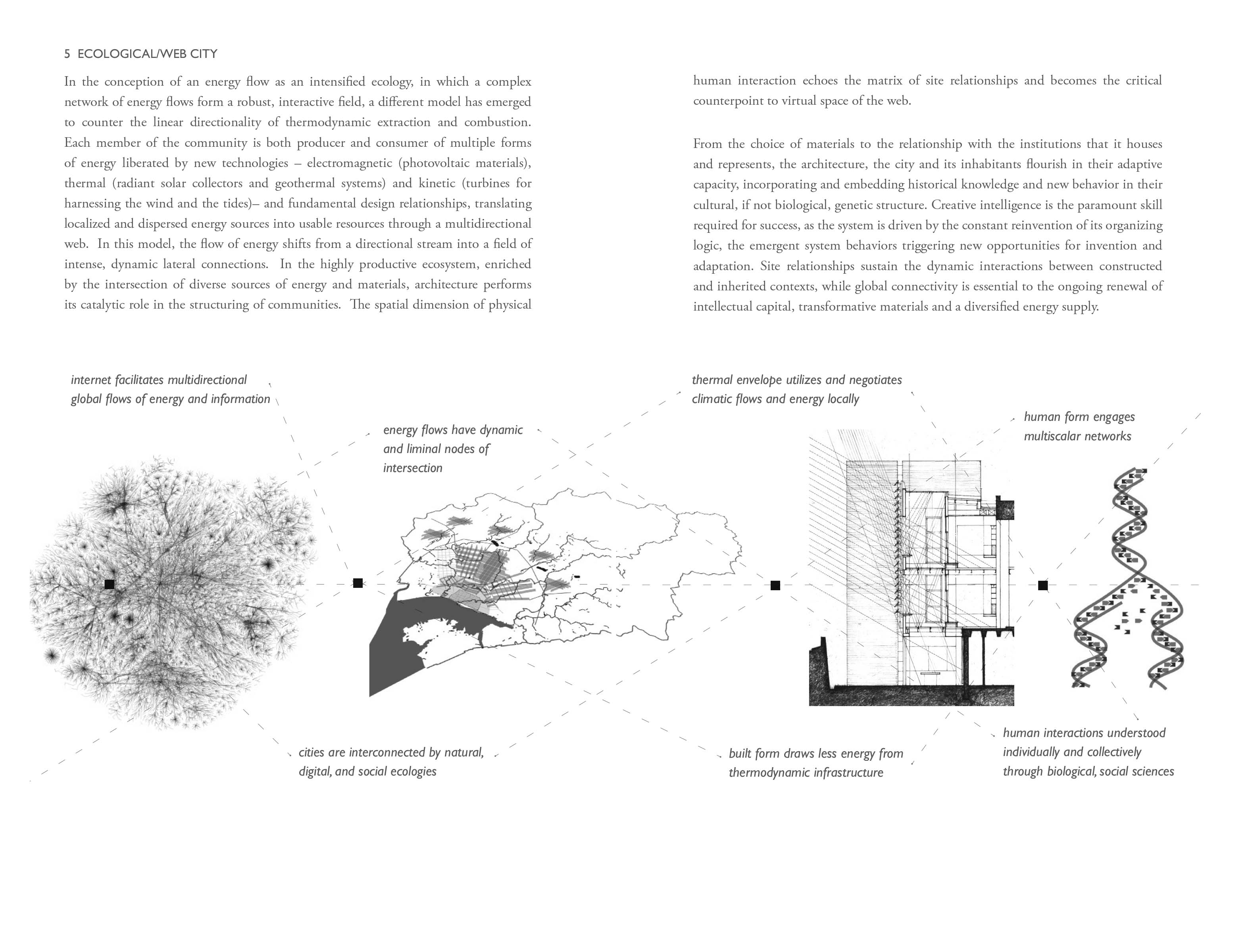 5 ECOLOGICAL/WEB CITY

In the conception of an energy flow as an intensified ecology, in which a complex network of energy flows form a robust, interactive field, a different model has emerged to counter the linear directionality of thermodynamic extraction and combustion. Each member of the community is both producer and consumer of multiple forms of energy liberated by new technologies – electromagnetic (photovoltaic materials), thermal (radiant solar collectors and geothermal systems) and kinetic (turbines for harnessing the wind and the tides)– and fundamental design relationships, translating localized and dispersed energy sources into usable resources through a multidirectional web. In this model, the flow of energy shifts from a directional stream into a field of intense, dynamic lateral connections. In the highly productive ecosystem, enriched by the intersection of diverse sources of energy and materials, architecture performs its catalytic role in the structuring of communities. The spatial dimension of physical human interaction echoes the matrix of site relationships and becomes the critical counterpoint to virtual space of the web.

From the choice of materials to the relationship with the institutions that it houses and represents, the architecture, the city and its inhabitants flourish in their adaptive capacity, incorporating and embedding historical knowledge and new behavior in their cultural, if not biological, genetic structure. Creative intelligence is the paramount skill required for success, as the system is driven by the constant reinvention of its organizing logic, the emergent system behaviors triggering new opportunities for invention and adaptation. Site relationships sustain the dynamic interactions between constructed and inherited contexts, while global connectivity is essential to the ongoing renewal of intellectual capital, transformative materials and a diversified energy supply.

internet facilitates multidirectional global flows of energy and information

energy flows have dynamic and liminal nodes of intersection

thermal envelope utilizes and negotiates climatic flows and energy locally

human form engages multiscalar networks

cities are interconnected by natural, digital, and social ecologies

built form draws less energy from thermodynamic infrastructure

human interactions understood individually and collectively through biological, social sciences